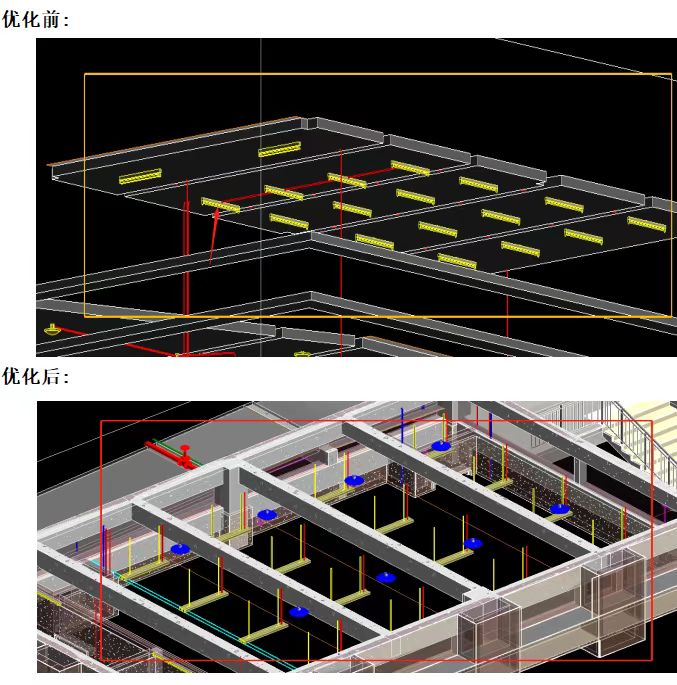 优化前：

优化后：